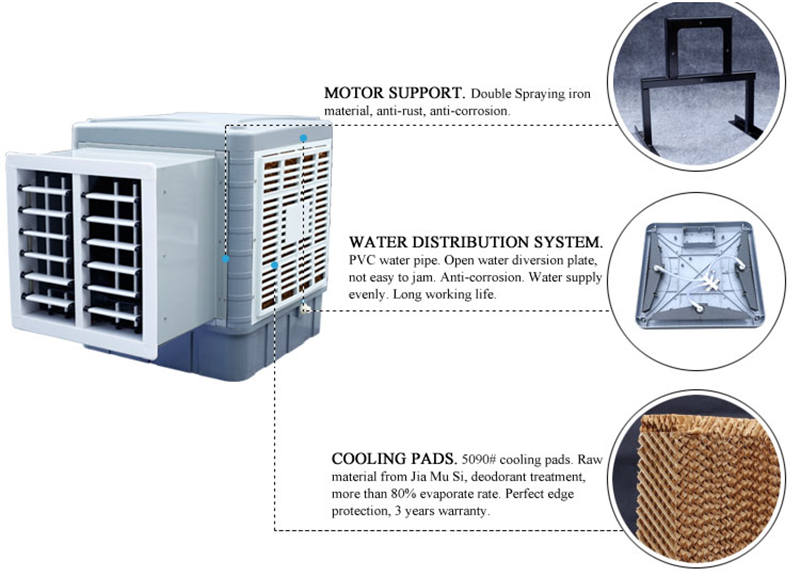 MOTOR SUPPORT. Double Spraying iron material, anti-rust, anti-corrosion.

WATER DISTRIBUTION SYSTEM. PVC water pipe. Open water diversion plate, not easy to jam. Anti-corrosion. Water supply evenly. Long working life.

COOLING PADS. 5090# cooling pads. Raw material from Jia Mu Si, deodorant treatment, more than 80% evaporate rate. Perfect edge protection, 3 years warranty.